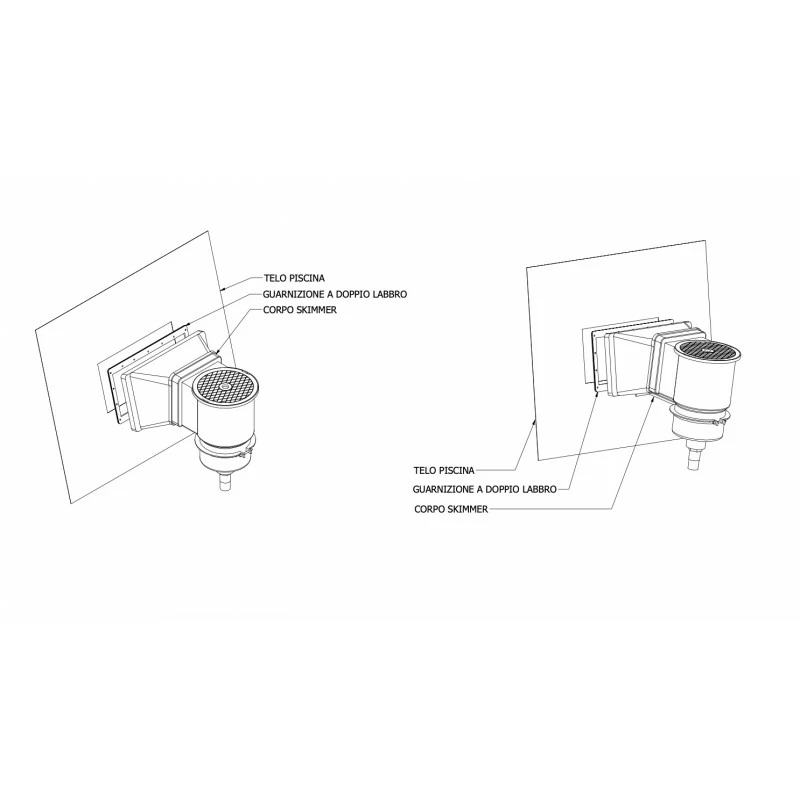 TELO PISCINA
GUARNIZIONE A DOPPIO LABBRO
CORPO SKIMMER

TELO PISCINA
GUARNIZIONE A DOPPIO LABBRO
CORPO SKIMMER