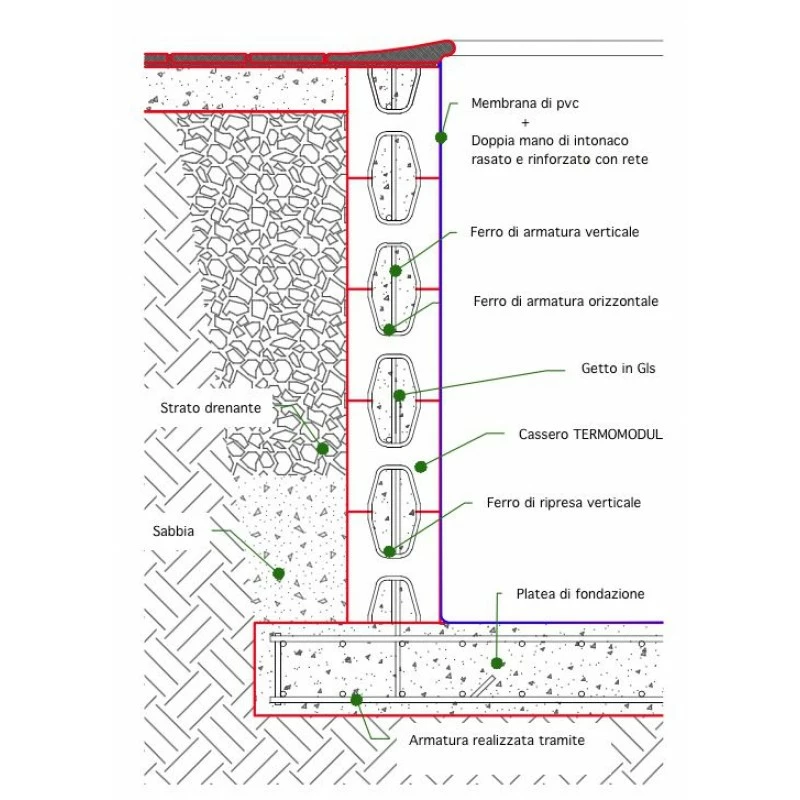 Membrana di pvc
+
Doppia mano di intonaco rasato e rinforzato con rete

Ferro di armatura verticale

Ferro di armatura orizzontale

Getto in Gls

Strato drenante

Cassero TERMOMODUL

Ferro di ripresa verticale

Sabbia

Platea di fondazione

Armatura realizzata tramite