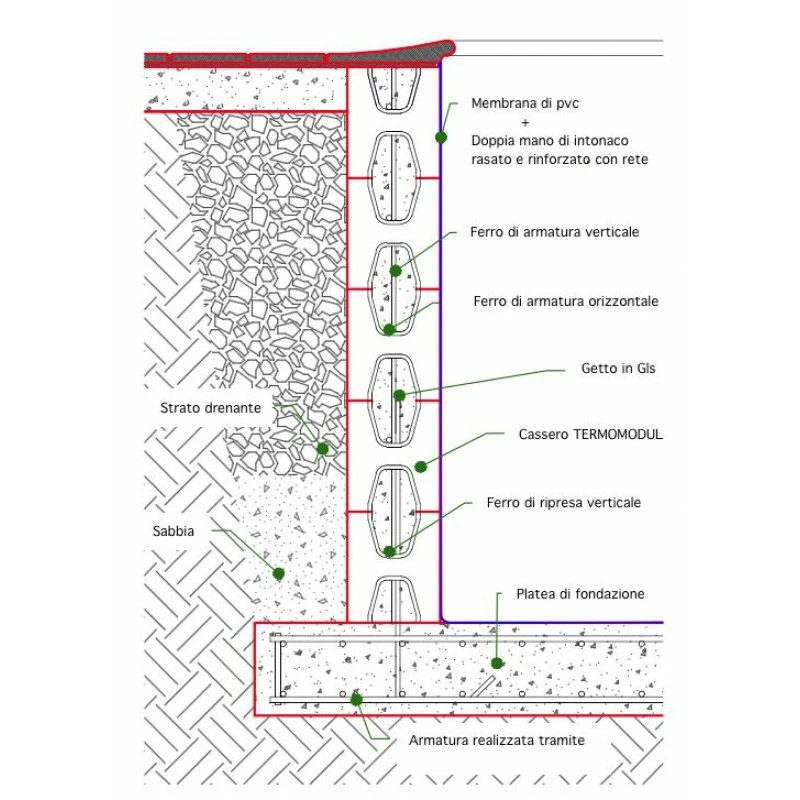 Membrana di pvc
+
Doppia mano di intonaco rasato e rinforzato con rete

Ferro di armatura verticale

Ferro di armatura orizzontale

Getto in Gls

Strato drenante

Cassero TERMOMODUL

Ferro di ripresa verticale

Sabbia

Platea di fondazione

Armatura realizzata tramite